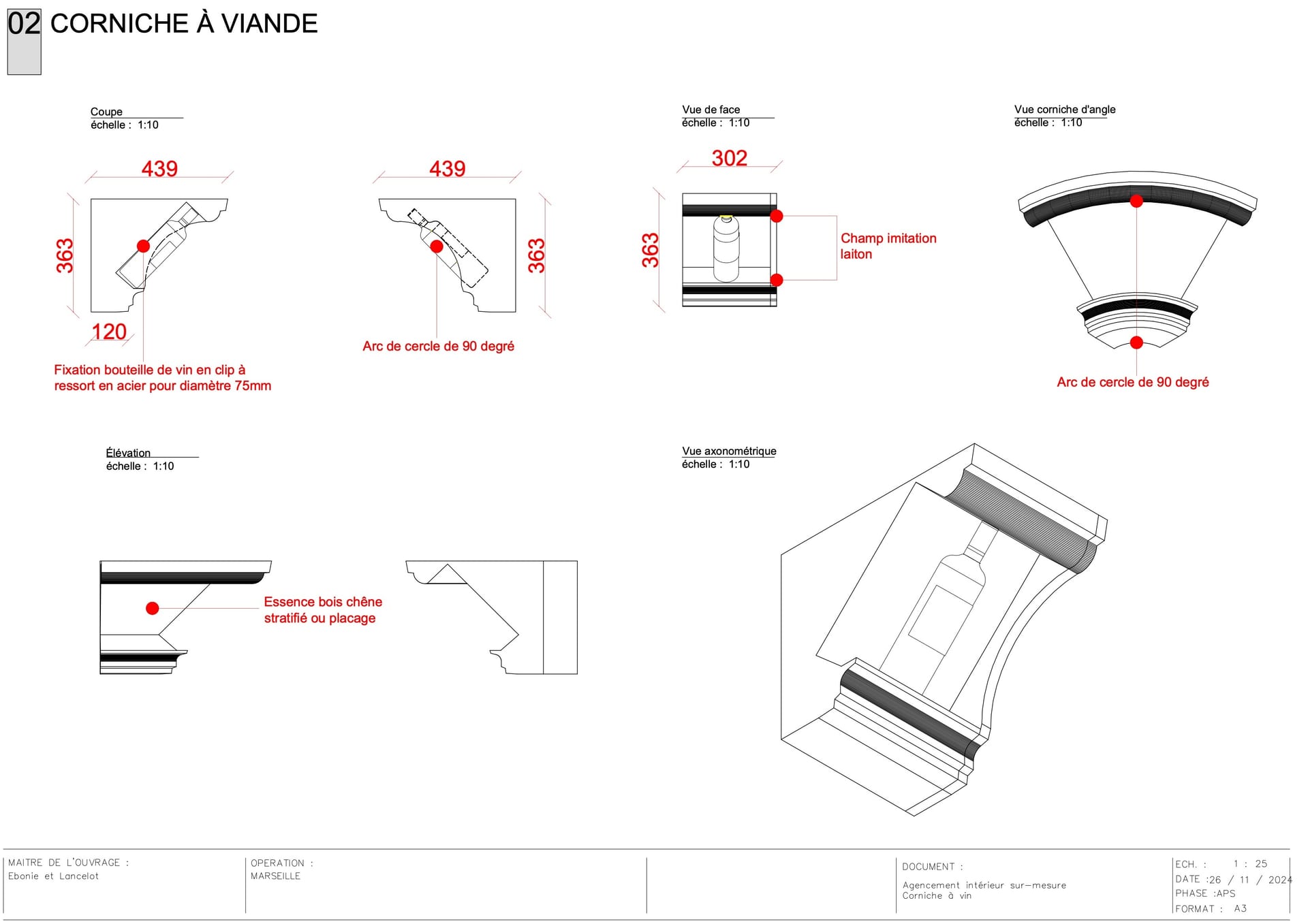 02 CORNICHE À VIANDE

Coupe
échelle : 1:10

439

363

120

Fixation bouteille de vin en clip à ressort en acier pour diamètre 75mm

439

363

Arc de cercle de 90 degré

Vue de face
échelle : 1:10

302

363

Champ imitation laiton

Vue corniche d'angle
échelle : 1:10

Arc de cercle de 90 degré

Élévation
échelle : 1:10

Essence bois chêne stratifié ou placage

Vue axonométrique
échelle : 1:10

MAITRE DE L'OUVRAGE :
Ebonie et Lancelot

OPERATION :
MARSEILLE

DOCUMENT :
Agencement intérieur sur-mesure
Corniche à vin

ECH. : 1 : 25
DATE :26 / 11 / 2024
PHASE :APS
FORMAT : A3